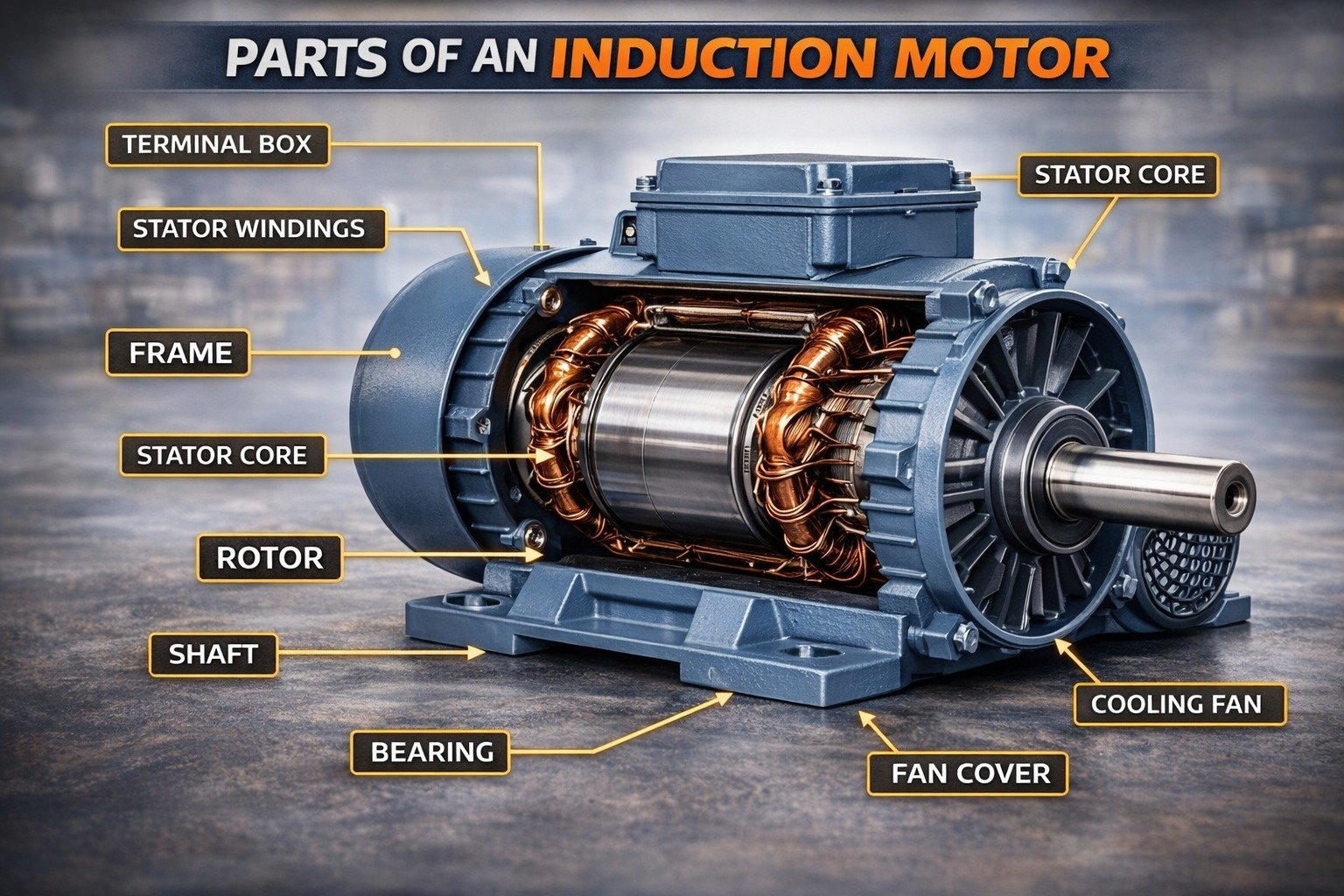 PARTS OF AN INDUCTION MOTOR

TERMINAL BOX

STATOR WINDINGS

FRAME

STATOR CORE

ROTOR

SHAFT

BEARING

STATOR CORE

COOLING FAN

FAN COVER